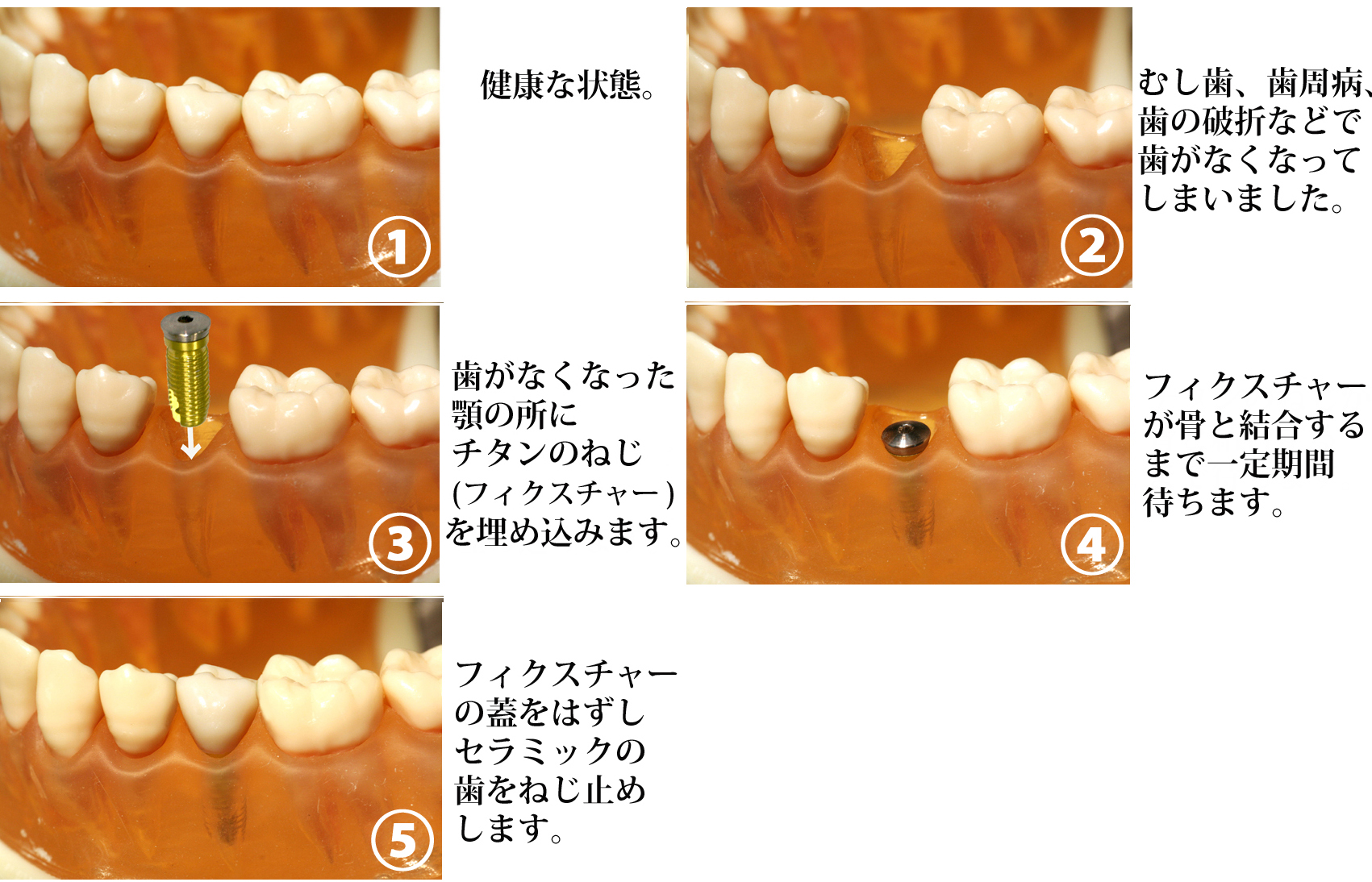 1

健康な状態。

2

むし歯、歯周病、歯の破折などで歯がなくなってしまいました。

3

歯がなくなった顎の所にチタンのねじ(フィクスチャー)を埋め込みます。

4

フィクスチャーが骨と結合するまで一定期間待ちます。

5

フィクスチャーの蓋をはずしセラミックの歯をねじ止めします。